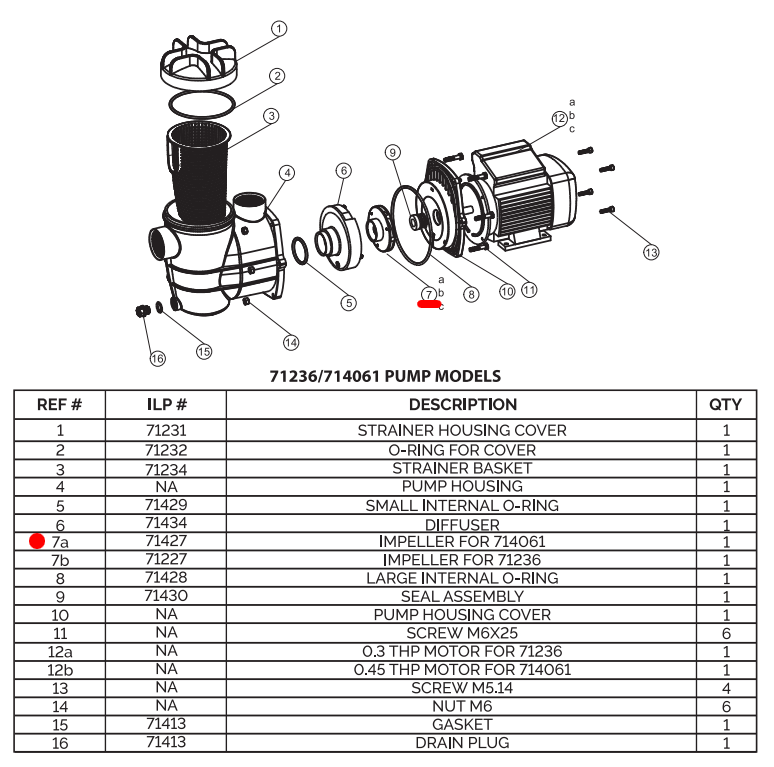 1
2
3
4
6
9
12 a b c
13
5
7 a b c
8
10
11
14
15
16

71236/714061 PUMP MODELS

| REF # | ILP # | DESCRIPTION | QTY |
|---|---|---|---|
| 1 | 71231 | STRAINER HOUSING COVER | 1 |
| 2 | 71232 | O-RING FOR COVER | 1 |
| 3 | 71234 | STRAINER BASKET | 1 |
| 4 | NA | PUMP HOUSING | 1 |
| 5 | 71429 | SMALL INTERNAL O-RING | 1 |
| 6 | 71434 | DIFFUSER | 1 |
| 7a | 71427 | IMPELLER FOR 714061 | 1 |
| 7b | 71227 | IMPELLER FOR 71236 | 1 |
| 8 | 71428 | LARGE INTERNAL O-RING | 1 |
| 9 | 71430 | SEAL ASSEMBLY | 1 |
| 10 | NA | PUMP HOUSING COVER | 1 |
| 11 | NA | SCREW M6X25 | 6 |
| 12a | NA | 0.3 THP MOTOR FOR 71236 | 1 |
| 12b | NA | 0.45 THP MOTOR FOR 714061 | 1 |
| 13 | NA | SCREW M5.14 | 4 |
| 14 | NA | NUT M6 | 6 |
| 15 | 71413 | GASKET | 1 |
| 16 | 71413 | DRAIN PLUG | 1 |