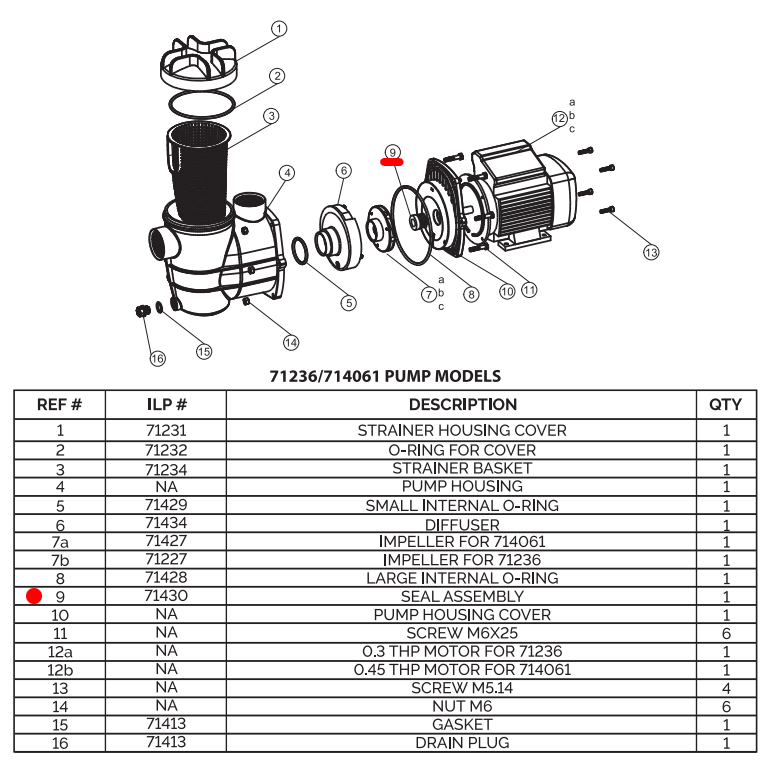 1
2
3
4
6
9
12 a b c
13
5
7 a b c
8
10
11
14
15
16

71236/714061 PUMP MODELS

| REF # | ILP # | DESCRIPTION | QTY |
|---|---|---|---|
| 1 | 71231 | STRAINER HOUSING COVER | 1 |
| 2 | 71232 | O-RING FOR COVER | 1 |
| 3 | 71234 | STRAINER BASKET | 1 |
| 4 | NA | PUMP HOUSING | 1 |
| 5 | 71429 | SMALL INTERNAL O-RING | 1 |
| 6 | 71434 | DIFFUSER | 1 |
| 7a | 71427 | IMPELLER FOR 714061 | 1 |
| 7b | 71227 | IMPELLER FOR 71236 | 1 |
| 8 | 71428 | LARGE INTERNAL O-RING | 1 |
| 9 | 71430 | SEAL ASSEMBLY | 1 |
| 10 | NA | PUMP HOUSING COVER | 1 |
| 11 | NA | SCREW M6X25 | 6 |
| 12a | NA | 0.3 THP MOTOR FOR 71236 | 1 |
| 12b | NA | 0.45 THP MOTOR FOR 714061 | 1 |
| 13 | NA | SCREW M5.14 | 4 |
| 14 | NA | NUT M6 | 6 |
| 15 | 71413 | GASKET | 1 |
| 16 | 71413 | DRAIN PLUG | 1 |