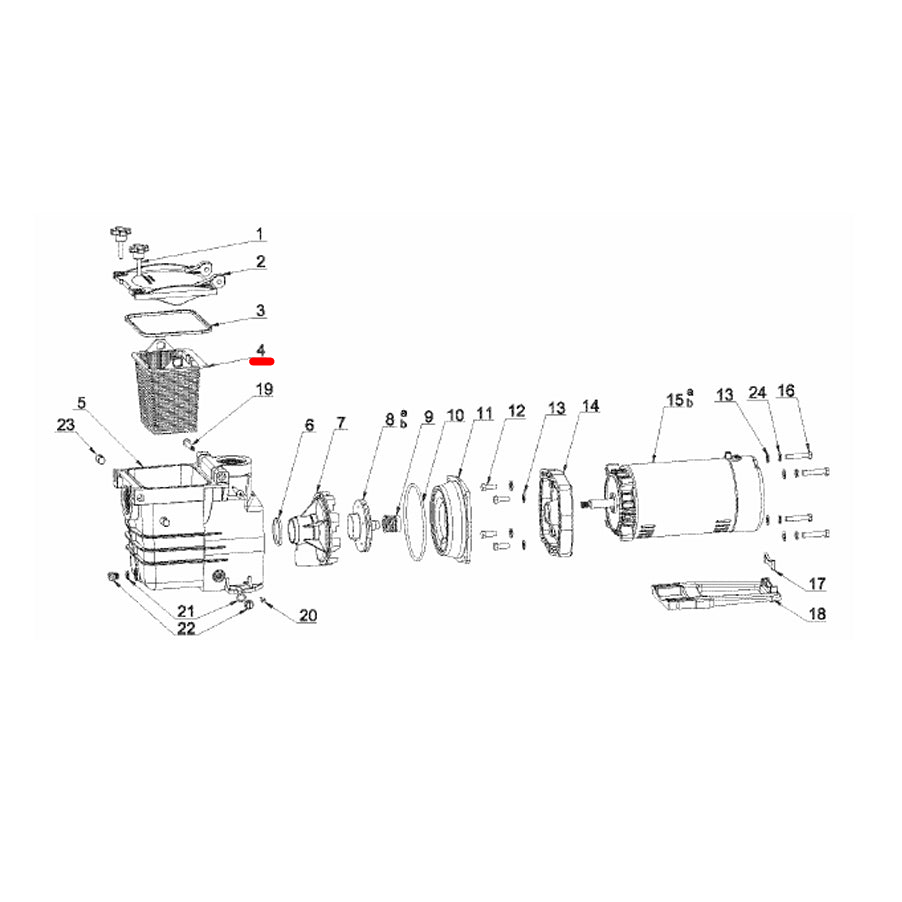 1
2
3
4
19
5
23
6
7
8 a b
9
10
11
12
13
14
15 a b
13
24
16
17
18
21
22
20