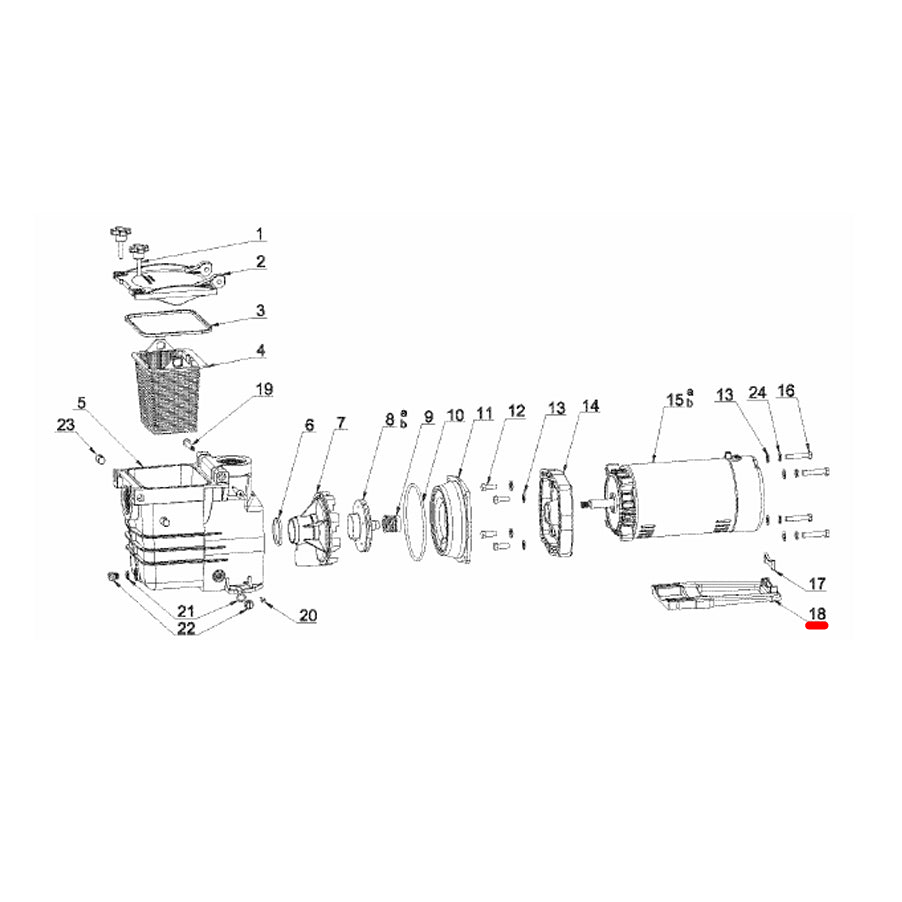 1
2
3
4
19
5
23
6
7
8 a b
9
10
11
12
13
14
15 a b
13
24
16
17
18
21
22
20