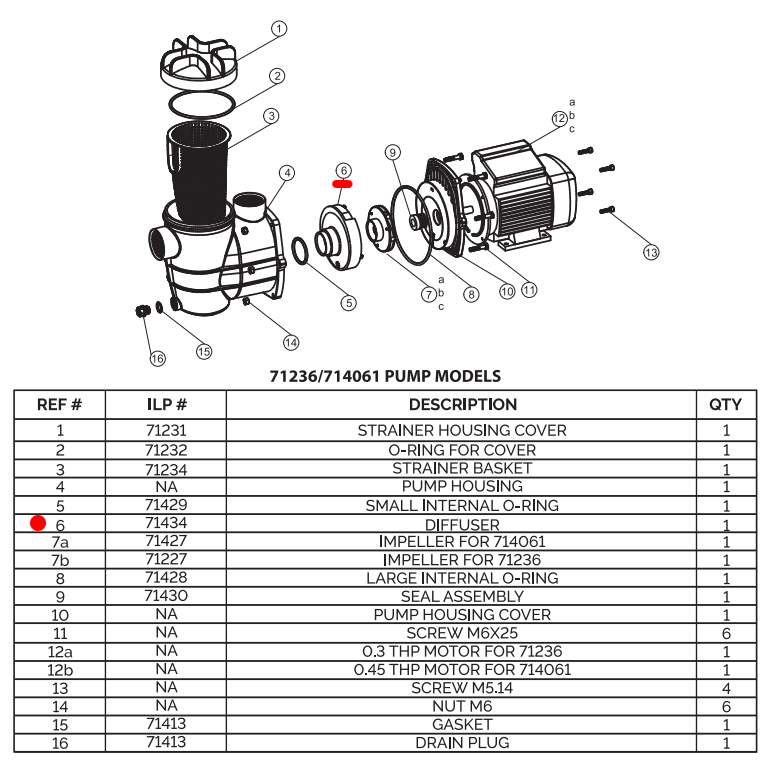 1
2
3
4
6
9
12 a b c
13
5
7 a b c
8
10
11
14
15
16

71236/714061 PUMP MODELS

| REF # | ILP # | DESCRIPTION | QTY |
|---|---|---|---|
| 1 | 71231 | STRAINER HOUSING COVER | 1 |
| 2 | 71232 | O-RING FOR COVER | 1 |
| 3 | 71234 | STRAINER BASKET | 1 |
| 4 | NA | PUMP HOUSING | 1 |
| 5 | 71429 | SMALL INTERNAL O-RING | 1 |
| 6 | 71434 | DIFFUSER | 1 |
| 7a | 71427 | IMPELLER FOR 714061 | 1 |
| 7b | 71227 | IMPELLER FOR 71236 | 1 |
| 8 | 71428 | LARGE INTERNAL O-RING | 1 |
| 9 | 71430 | SEAL ASSEMBLY | 1 |
| 10 | NA | PUMP HOUSING COVER | 1 |
| 11 | NA | SCREW M6X25 | 6 |
| 12a | NA | 0.3 THP MOTOR FOR 71236 | 1 |
| 12b | NA | 0.45 THP MOTOR FOR 714061 | 1 |
| 13 | NA | SCREW M5.14 | 4 |
| 14 | NA | NUT M6 | 6 |
| 15 | 71413 | GASKET | 1 |
| 16 | 71413 | DRAIN PLUG | 1 |