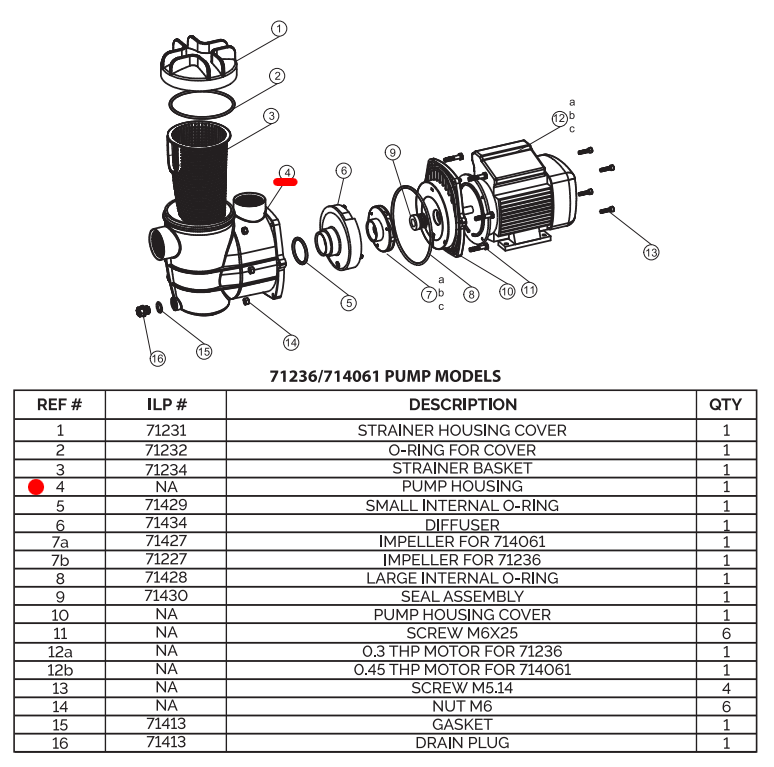 1
2
3
4
6
9
12 a b c
13
5
7 a b c
8
10
11
14
15
16

71236/714061 PUMP MODELS

| REF # | ILP # | DESCRIPTION | QTY |
|---|---|---|---|
| 1 | 71231 | STRAINER HOUSING COVER | 1 |
| 2 | 71232 | O-RING FOR COVER | 1 |
| 3 | 71234 | STRAINER BASKET | 1 |
| 4 | NA | PUMP HOUSING | 1 |
| 5 | 71429 | SMALL INTERNAL O-RING | 1 |
| 6 | 71434 | DIFFUSER | 1 |
| 7a | 71427 | IMPELLER FOR 714061 | 1 |
| 7b | 71227 | IMPELLER FOR 71236 | 1 |
| 8 | 71428 | LARGE INTERNAL O-RING | 1 |
| 9 | 71430 | SEAL ASSEMBLY | 1 |
| 10 | NA | PUMP HOUSING COVER | 1 |
| 11 | NA | SCREW M6X25 | 6 |
| 12a | NA | 0.3 THP MOTOR FOR 71236 | 1 |
| 12b | NA | 0.45 THP MOTOR FOR 714061 | 1 |
| 13 | NA | SCREW M5.14 | 4 |
| 14 | NA | NUT M6 | 6 |
| 15 | 71413 | GASKET | 1 |
| 16 | 71413 | DRAIN PLUG | 1 |